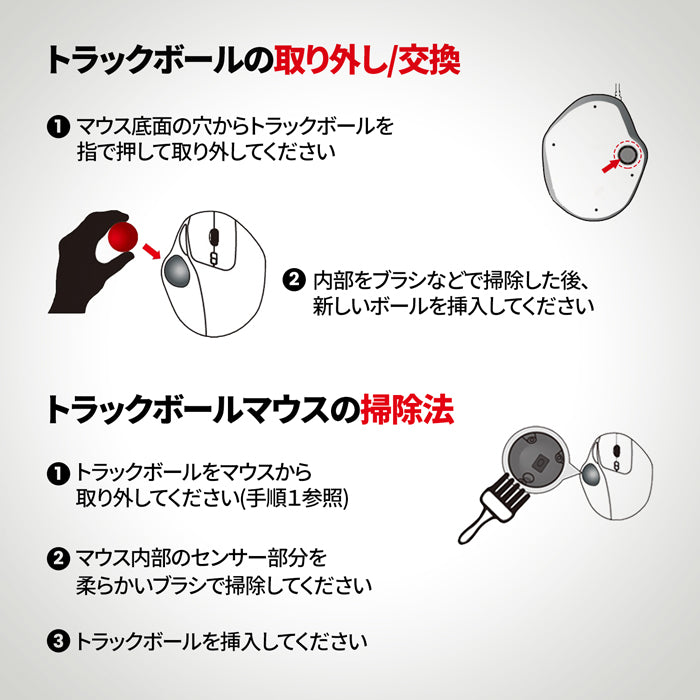 トラックボールの取り外し/交換

❶ マウス底面の穴からトラックボールを指で押して取り外してください

❷ 内部をブラシなどで掃除した後、新しいボールを挿入してください

トラックボールマウスの掃除法

❶ トラックボールをマウスから取り外してください(手順1参照)

❷ マウス内部のセンサー部分を柔らかいブラシで掃除してください

❸ トラックボールを挿入してください